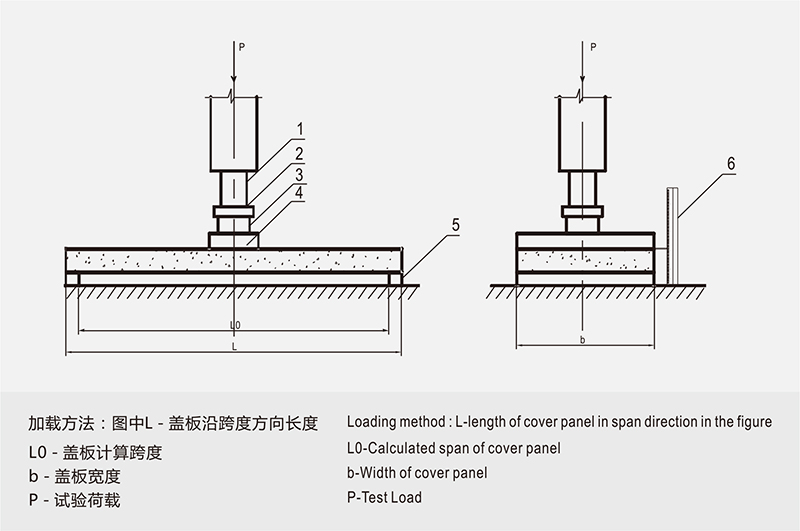 P

1
2
3
4
5

L0
L

P

6

b

加载方法：图中L - 盖板沿跨度方向长度
L0 - 盖板计算跨度
b - 盖板宽度
P - 试验荷载

Loading method : L-length of cover panel in span direction in the figure
L0-Calculated span of cover panel
b-Width of cover panel
P-Test Load